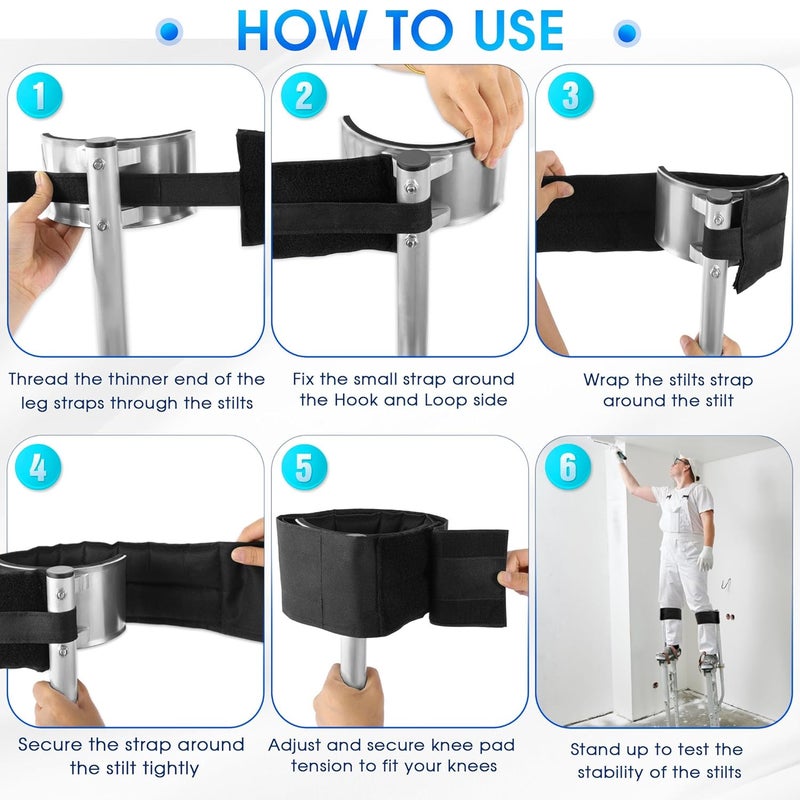 HOW TO USE

1

Thread the thinner end of the leg straps through the stilts

2

Fix the small strap around the Hook and Loop side

3

Wrap the stilts strap around the stilt

4

Secure the strap around the stilt tightly

5

Adjust and secure knee pad tension to fit your knees

6

Stand up to test the stability of the stilts